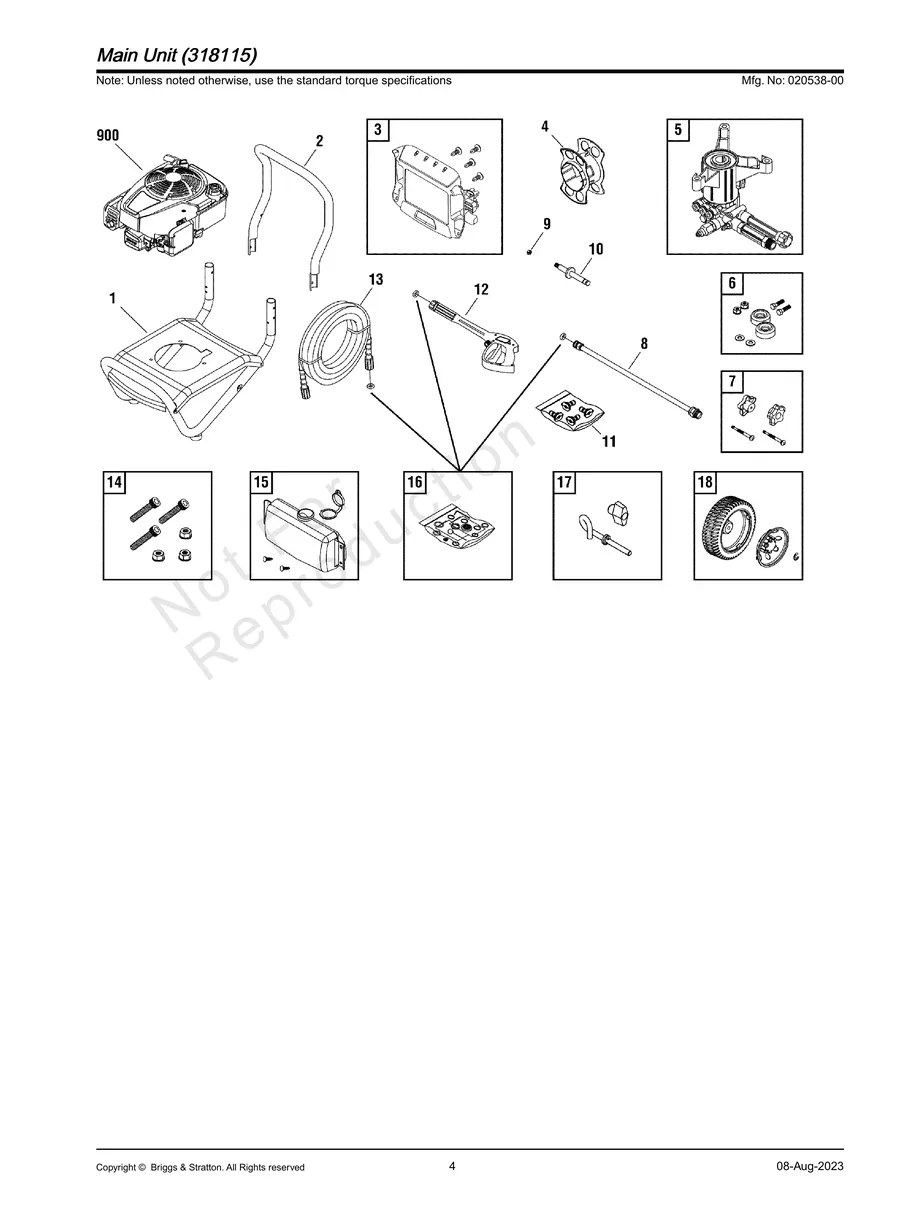 Main Unit (318115)

Note: Unless noted otherwise, use the standard torque specifications

Mfg. No: 020538-00

900

2

3

4

5

9

10

1

13

12

6

8

7

11

14

15

16

17

18

Not for Reproduction

Copyright © Briggs & Stratton. All Rights reserved

4

08-Aug-2023